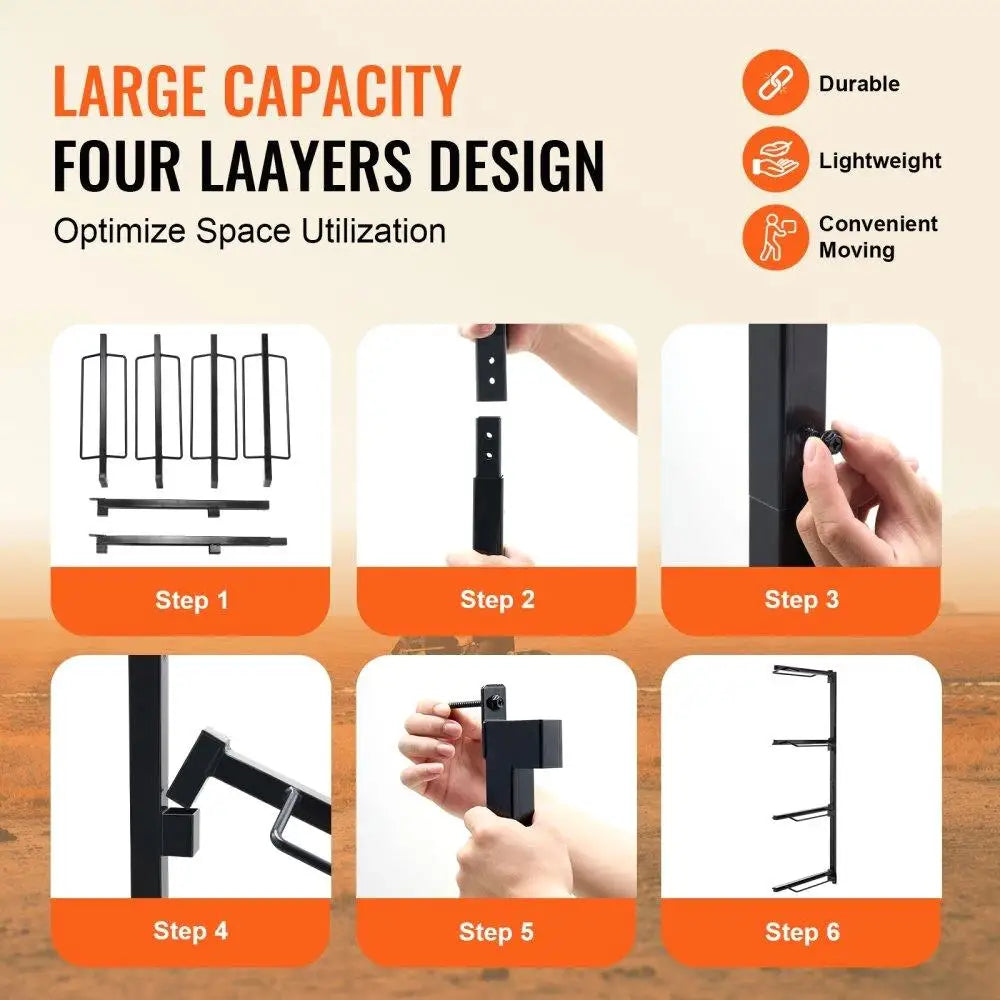 LARGE CAPACITY
FOUR LAAYERS DESIGN
Optimize Space Utilization

Durable
Lightweight
Convenient Moving

Step 1
Step 2
Step 3
Step 4
Step 5
Step 6